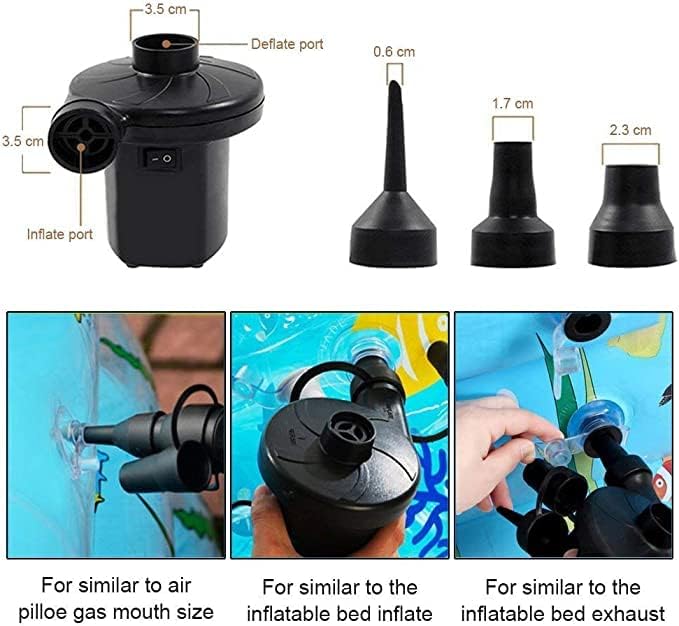 3.5 cm

Deflate port

3.5 cm

Inflate port

0.6 cm

1.7 cm

2.3 cm

For similar to air pilloe gas mouth size

For similar to the inflatable bed inflate

For similar to the inflatable bed exhaust