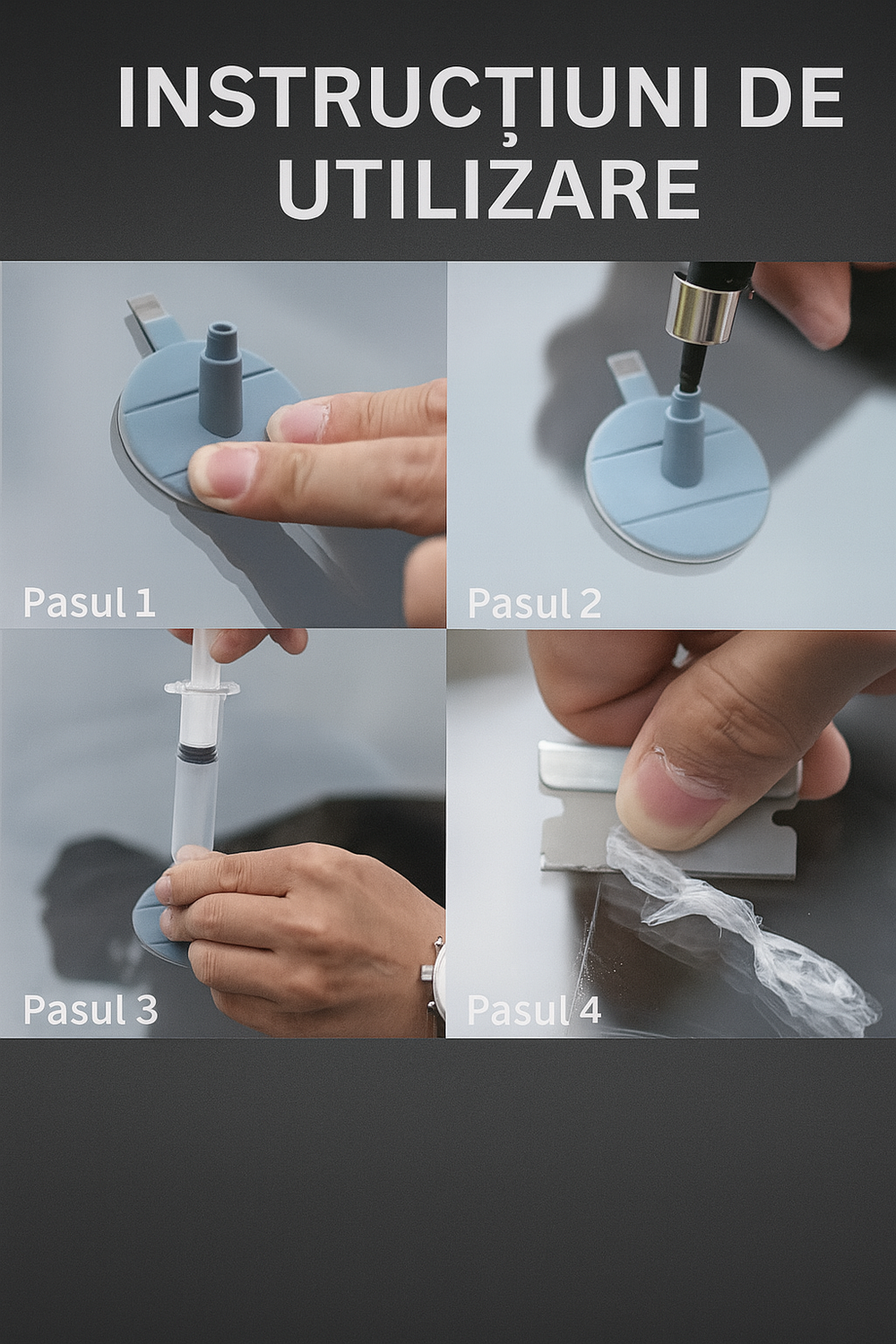 INSTRUCȚIUNI DE UTILIZARE

Pasul 1

Pasul 2

Pasul 3

Pasul 4